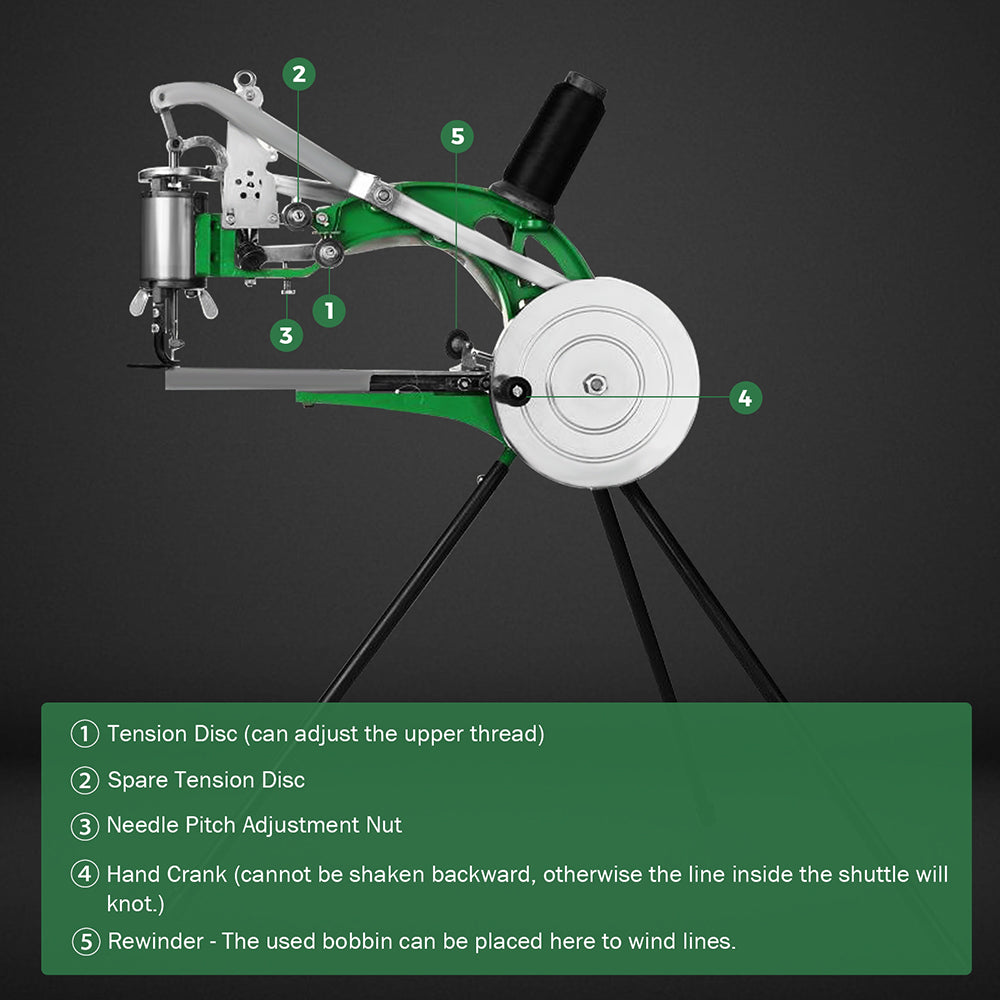 2
5
1
3
4

① Tension Disc (can adjust the upper thread)

② Spare Tension Disc

③ Needle Pitch Adjustment Nut

④ Hand Crank (cannot be shaken backward, otherwise the line inside the shuttle will knot.)

⑤ Rewinder - The used bobbin can be placed here to wind lines.