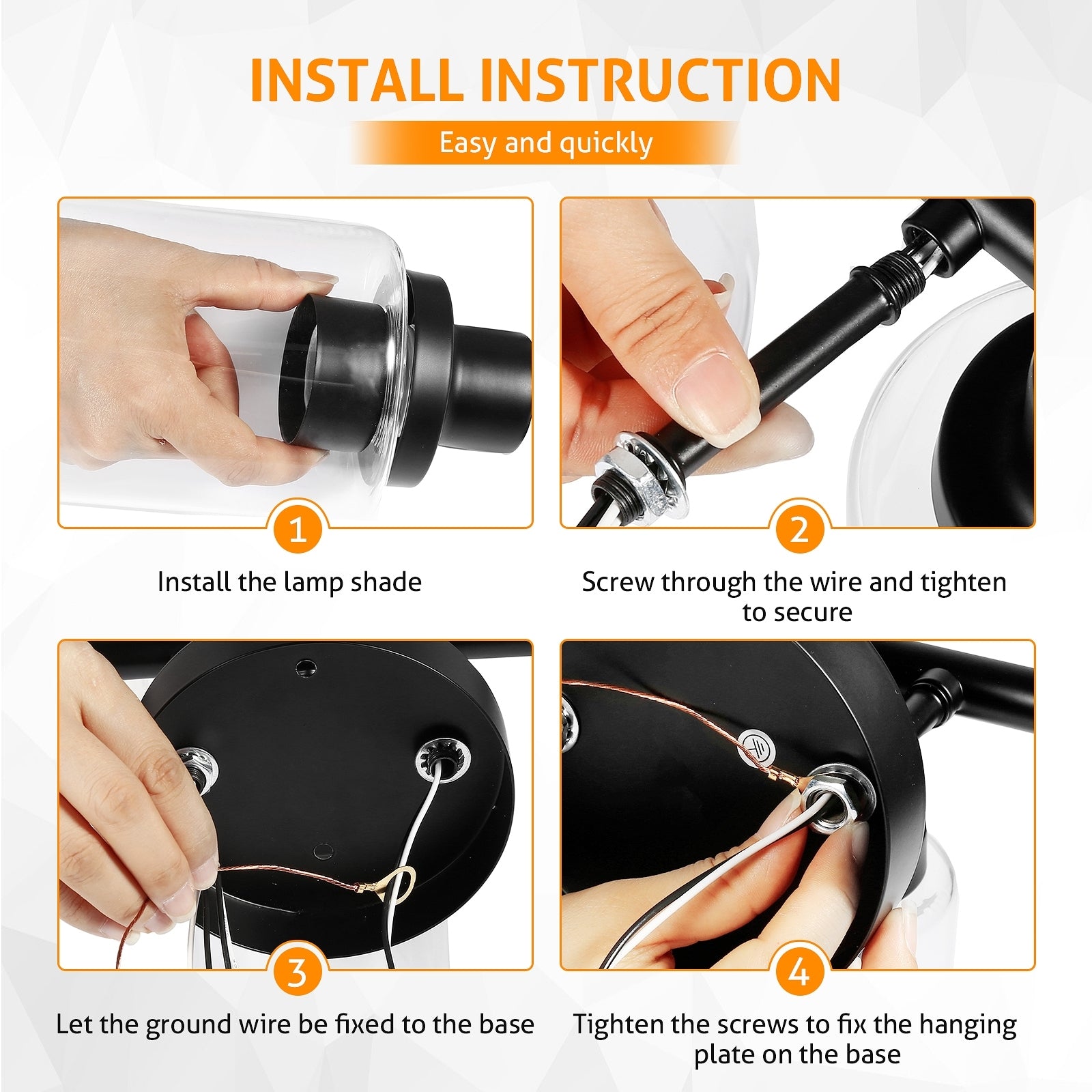 INSTALL INSTRUCTION

Easy and quickly

1

Install the lamp shade

2

Screw through the wire and tighten to secure

3

Let the ground wire be fixed to the base

4

Tighten the screws to fix the hanging plate on the base