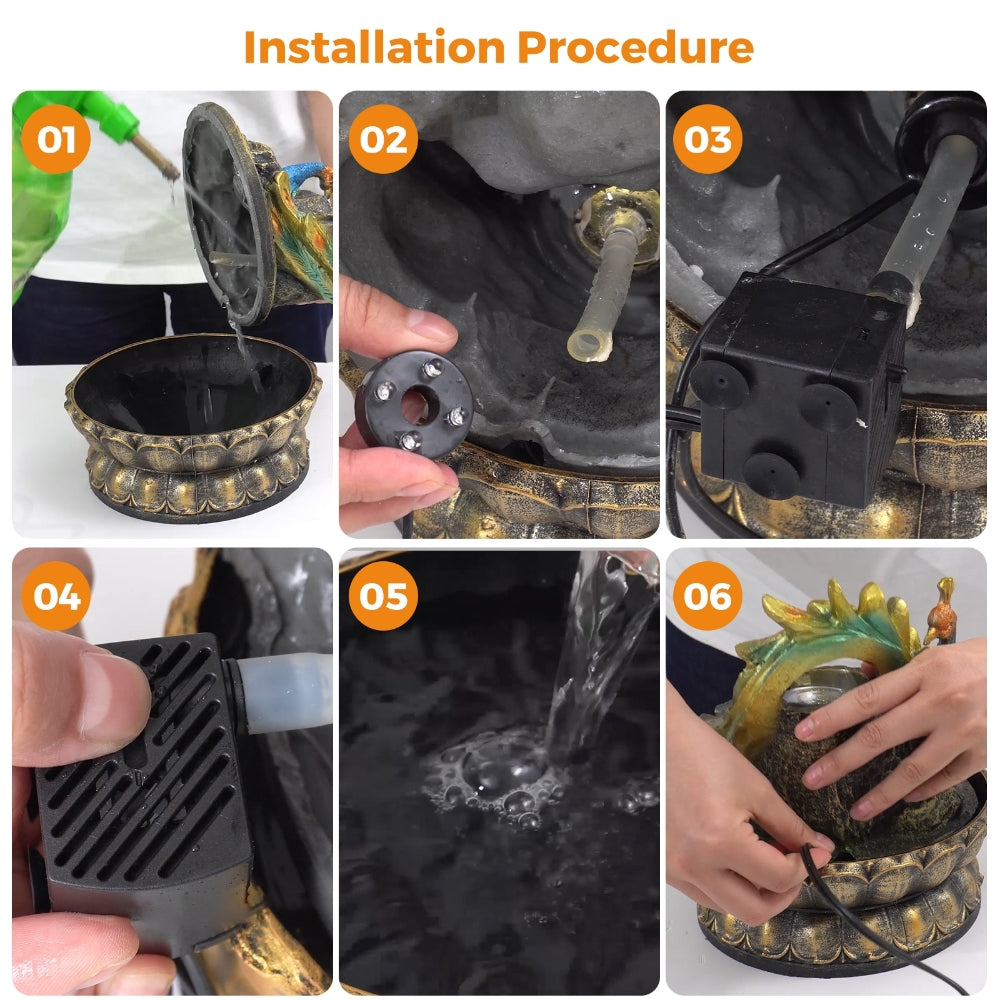 Installation Procedure

01

02

03

04

05

06