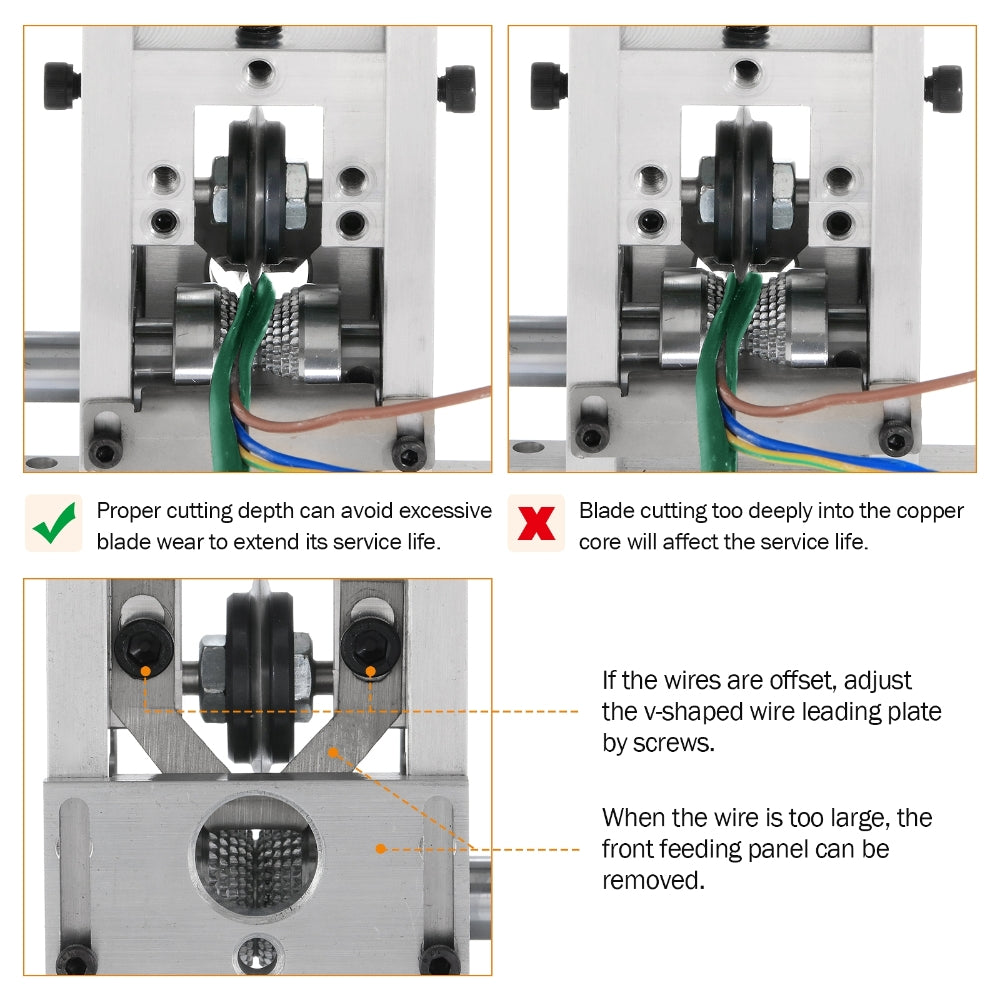 Proper cutting depth can avoid excessive blade wear to extend its service life.

Blade cutting too deeply into the copper core will affect the service life.

If the wires are offset, adjust the v-shaped wire leading plate by screws.

When the wire is too large, the front feeding panel can be removed.