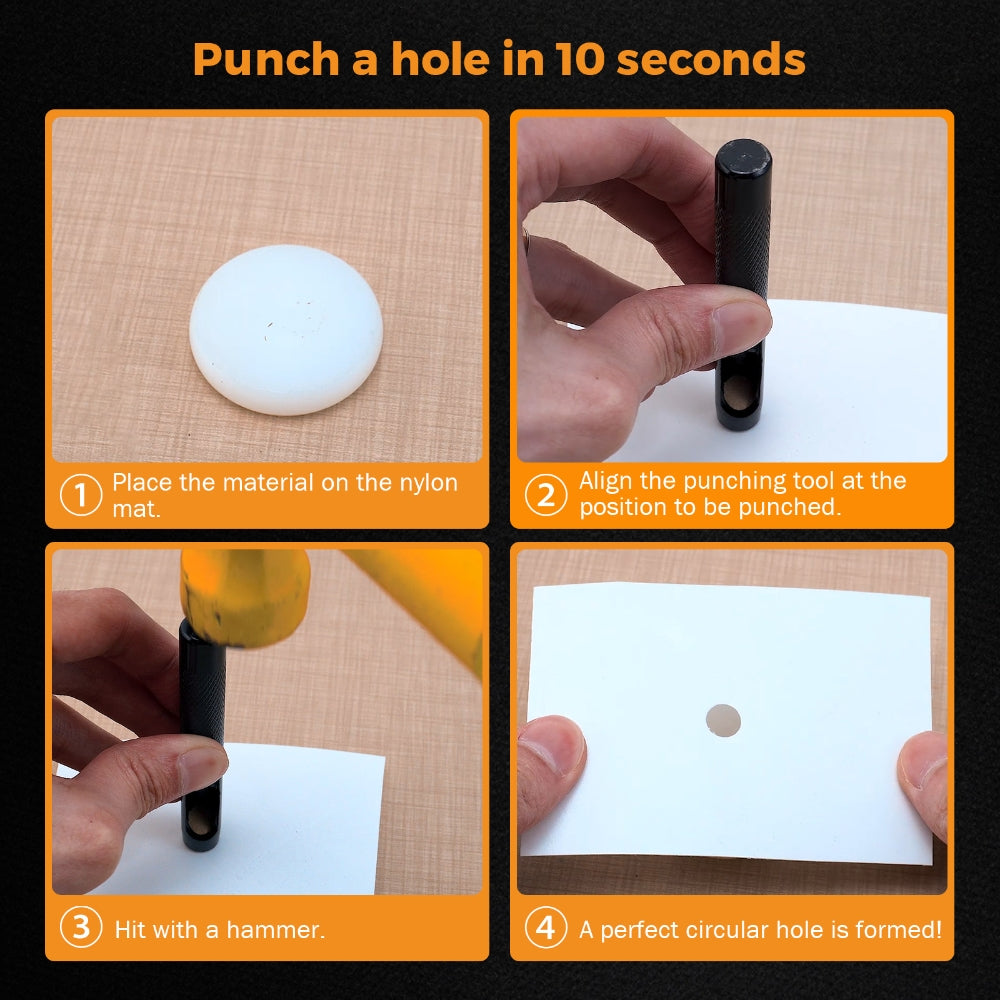 Punch a hole in 10 seconds

1 Place the material on the nylon mat.

2 Align the punching tool at the position to be punched.

3 Hit with a hammer.

4 A perfect circular hole is formed!