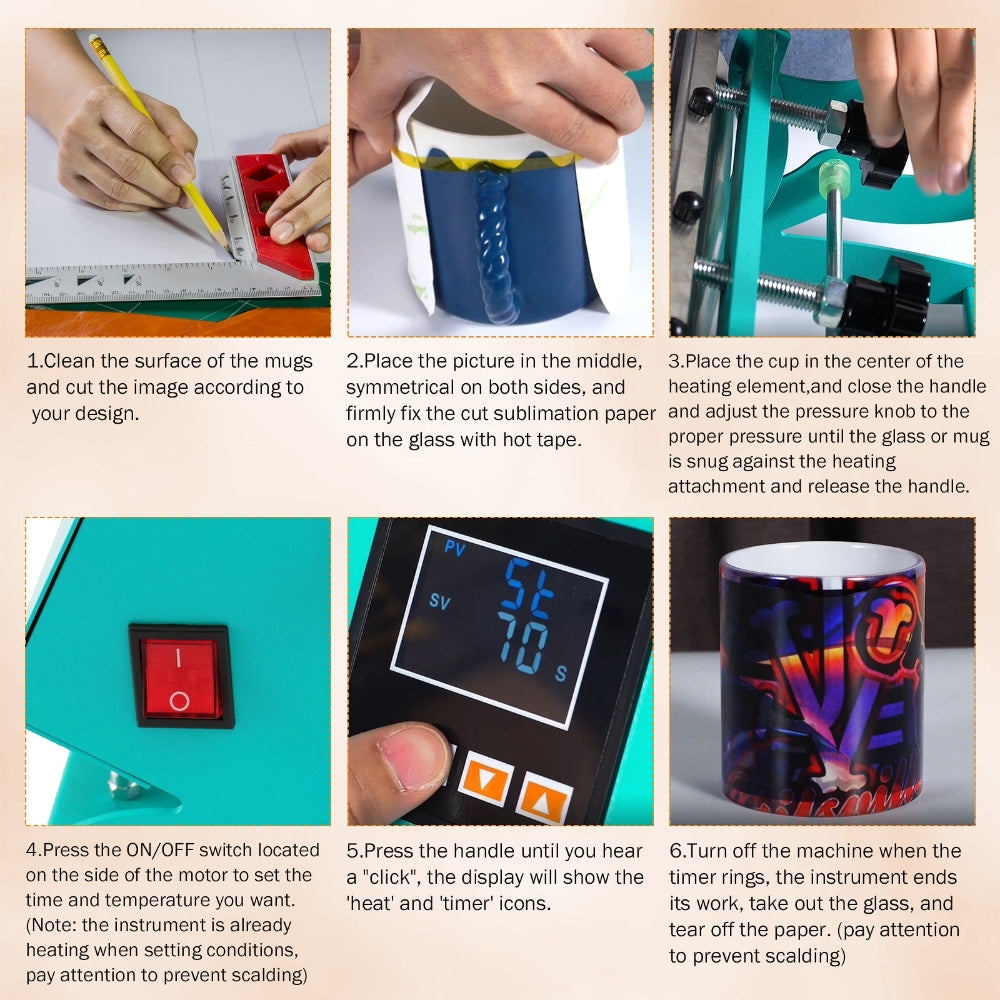 1.Clean the surface of the mugs and cut the image according to your design.

2.Place the picture in the middle, symmetrical on both sides, and firmly fix the cut sublimation paper on the glass with hot tape.

3.Place the cup in the center of the heating element,and close the handle and adjust the pressure knob to the proper pressure until the glass or mug is snug against the heating attachment and release the handle.

PV
SV
St
70
S

4.Press the ON/OFF switch located on the side of the motor to set the time and temperature you want. (Note: the instrument is already heating when setting conditions, pay attention to prevent scalding)

5.Press the handle until you hear a "click", the display will show the 'heat' and 'timer' icons.

6.Turn off the machine when the timer rings, the instrument ends its work, take out the glass, and tear off the paper. (pay attention to prevent scalding)