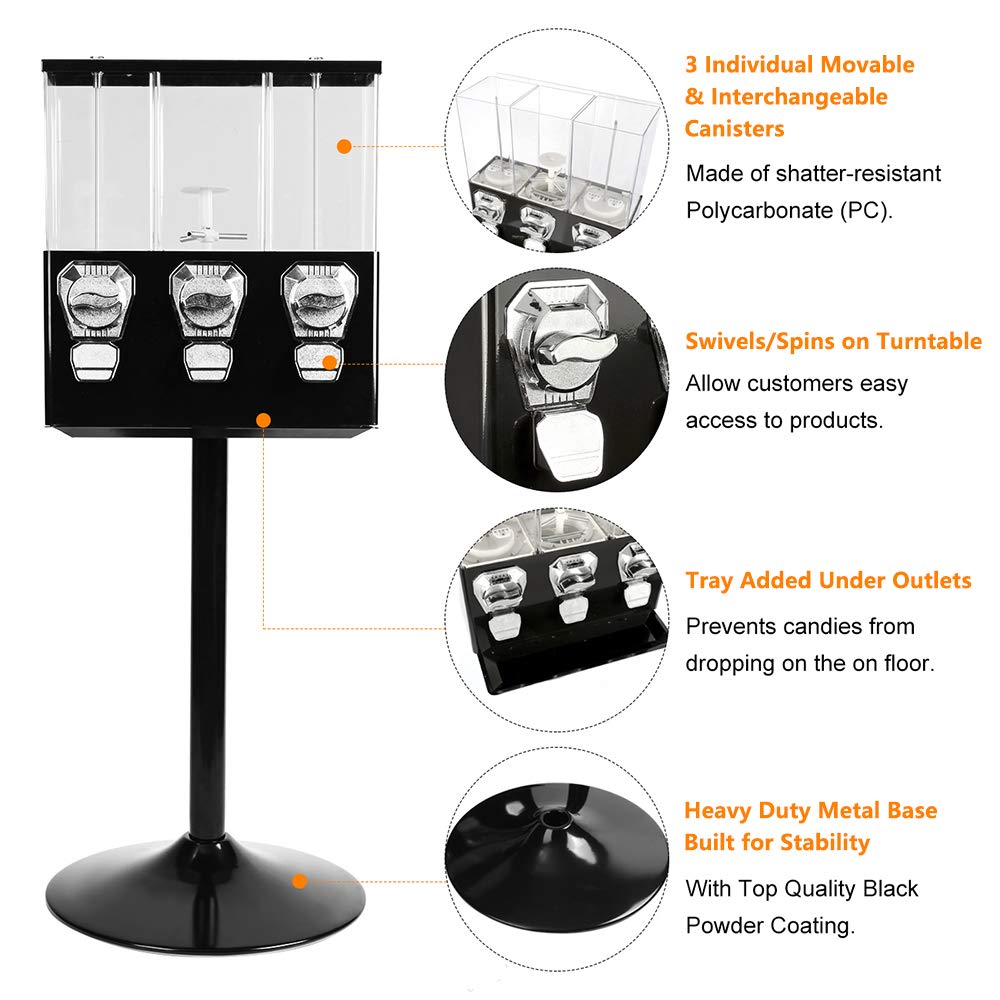 3 Individual Movable & Interchangeable Canisters

Made of shatter-resistant Polycarbonate (PC).

Swivels/Spins on Turntable

Allow customers easy access to products.

Tray Added Under Outlets

Prevents candies from dropping on the on floor.

Heavy Duty Metal Base Built for Stability

With Top Quality Black Powder Coating.