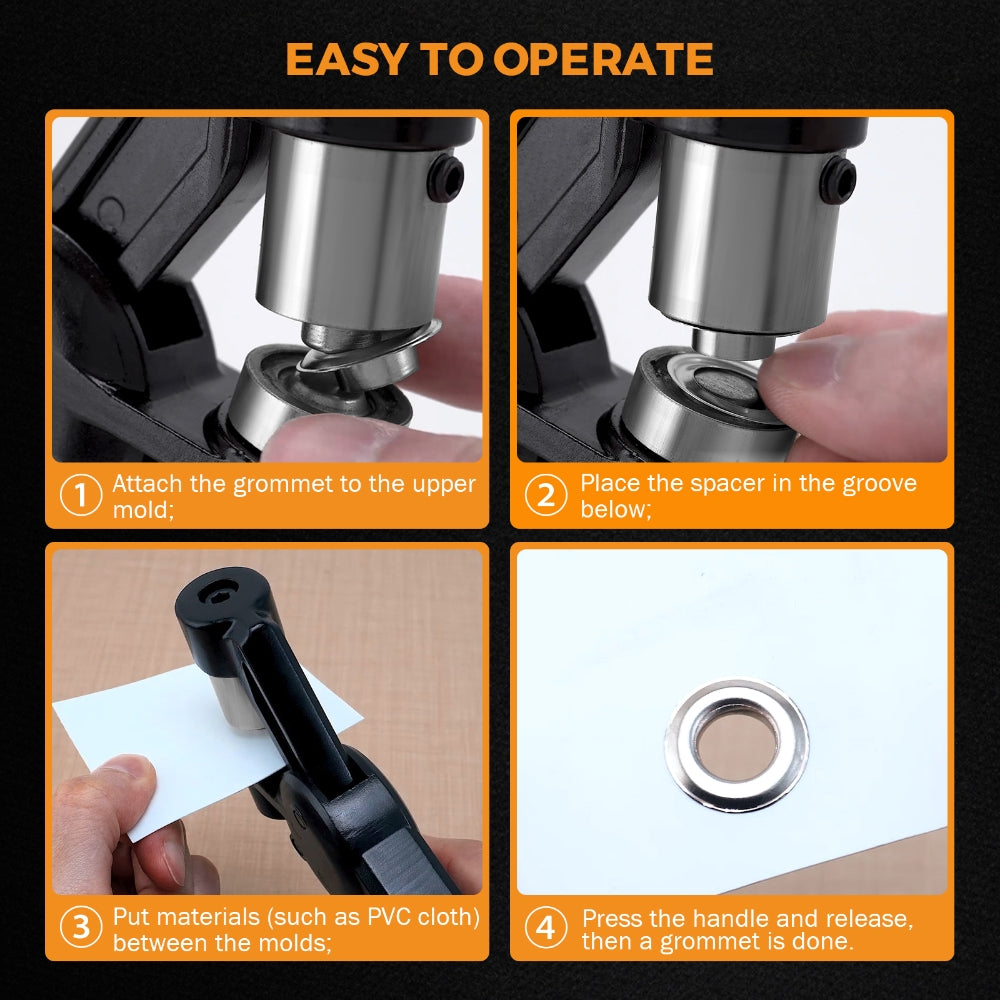 EASY TO OPERATE

1 Attach the grommet to the upper mold;

2 Place the spacer in the groove below;

3 Put materials (such as PVC cloth) between the molds;

4 Press the handle and release, then a grommet is done.