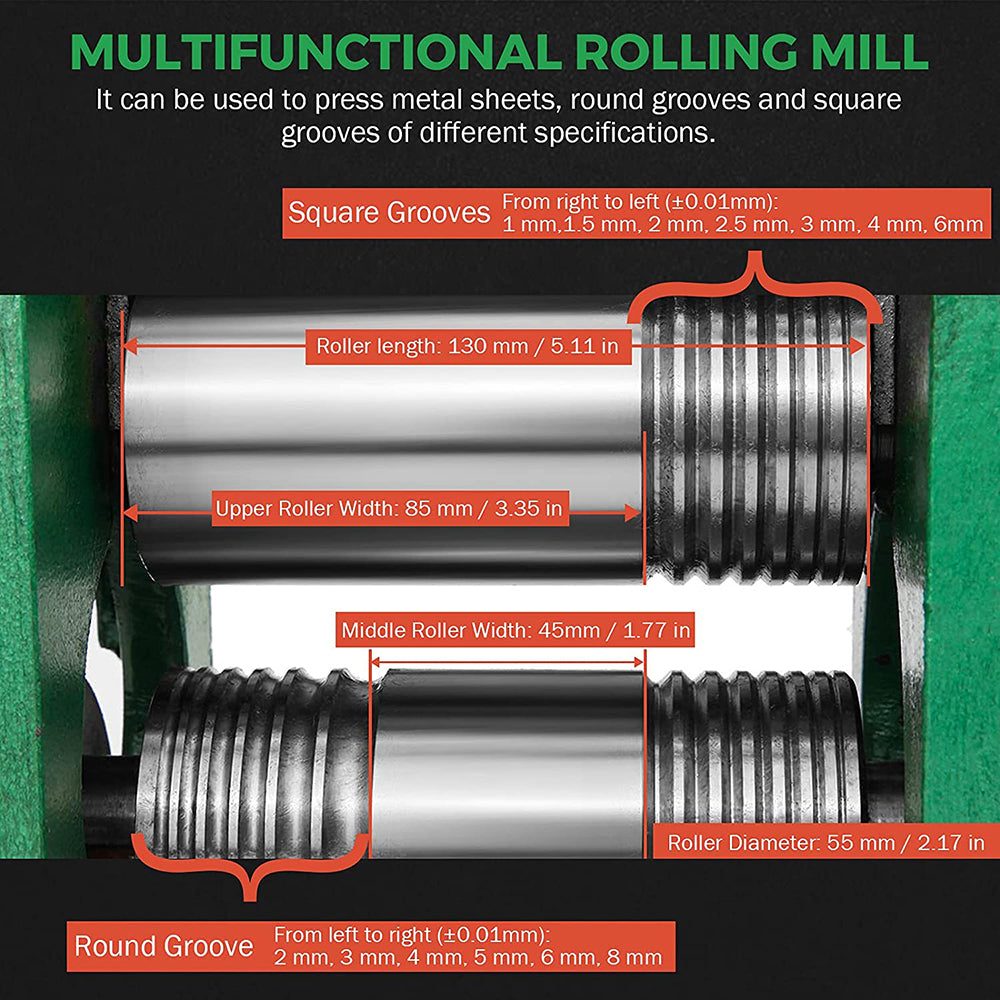 MULTIFUNCTIONAL ROLLING MILL

It can be used to press metal sheets, round grooves and square grooves of different specifications.

Square Grooves From right to left (±0.01mm): 1 mm,1.5 mm, 2 mm, 2.5 mm, 3 mm, 4 mm, 6mm

Roller length: 130 mm / 5.11 in

Upper Roller Width: 85 mm / 3.35 in

Middle Roller Width: 45mm / 1.77 in

Roller Diameter: 55 mm / 2.17 in

Round Groove From left to right (±0.01mm): 2 mm, 3 mm, 4 mm, 5 mm, 6 mm, 8 mm