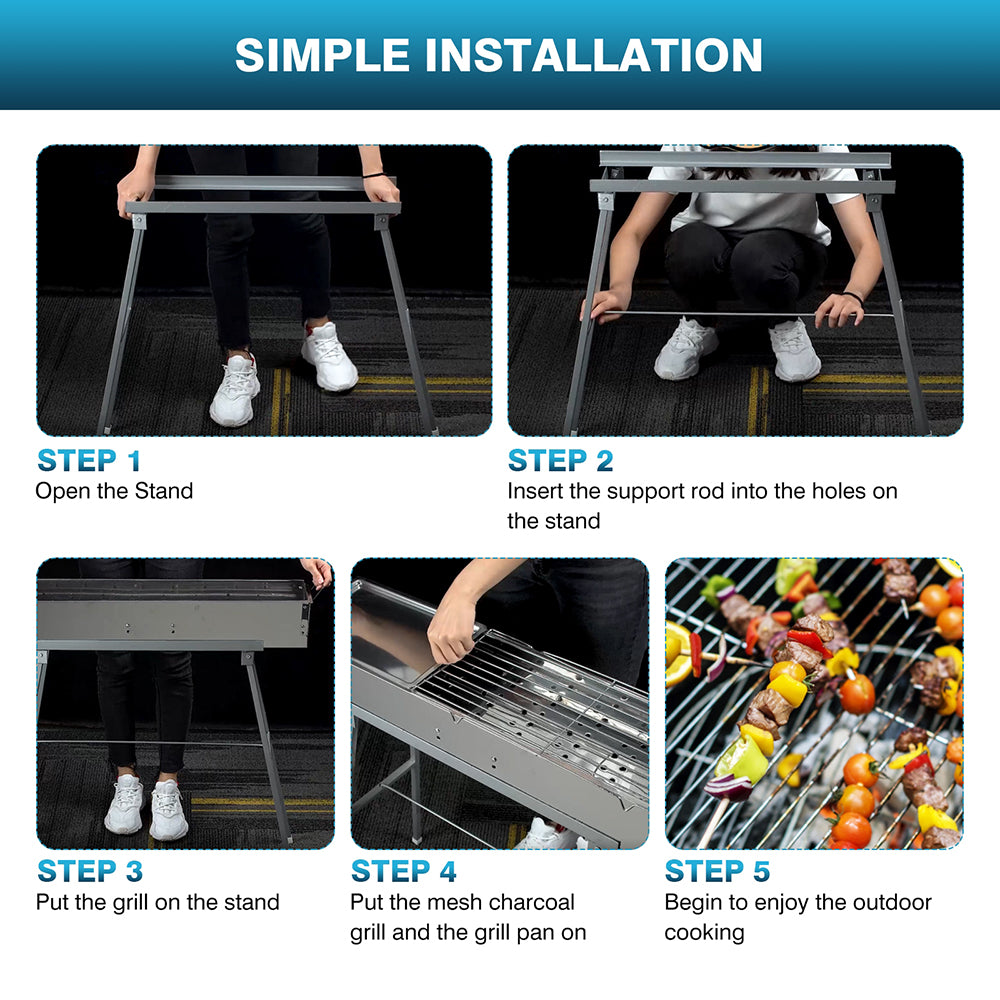 SIMPLE INSTALLATION

STEP 1
Open the Stand

STEP 2
Insert the support rod into the holes on the stand

STEP 3
Put the grill on the stand

STEP 4
Put the mesh charcoal grill and the grill pan on

STEP 5
Begin to enjoy the outdoor cooking