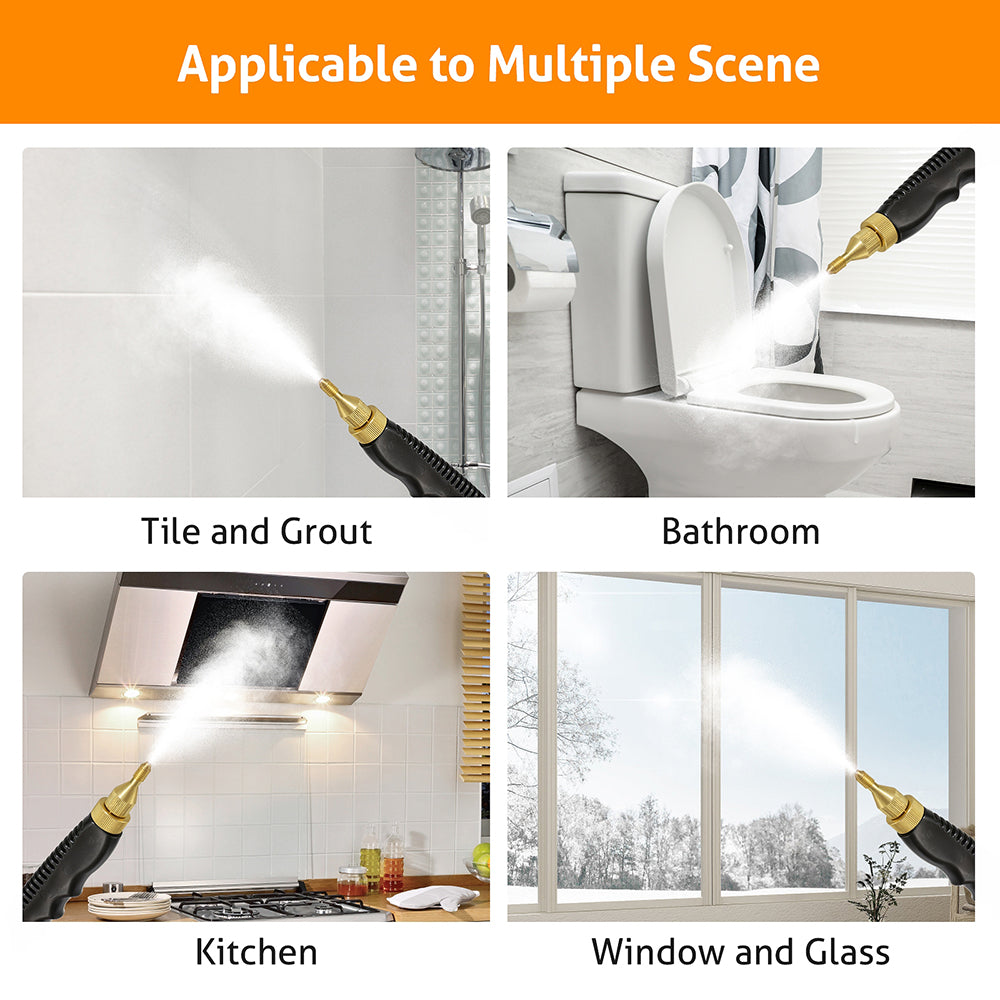 Applicable to Multiple Scene

Tile and Grout

Bathroom

Kitchen

Window and Glass