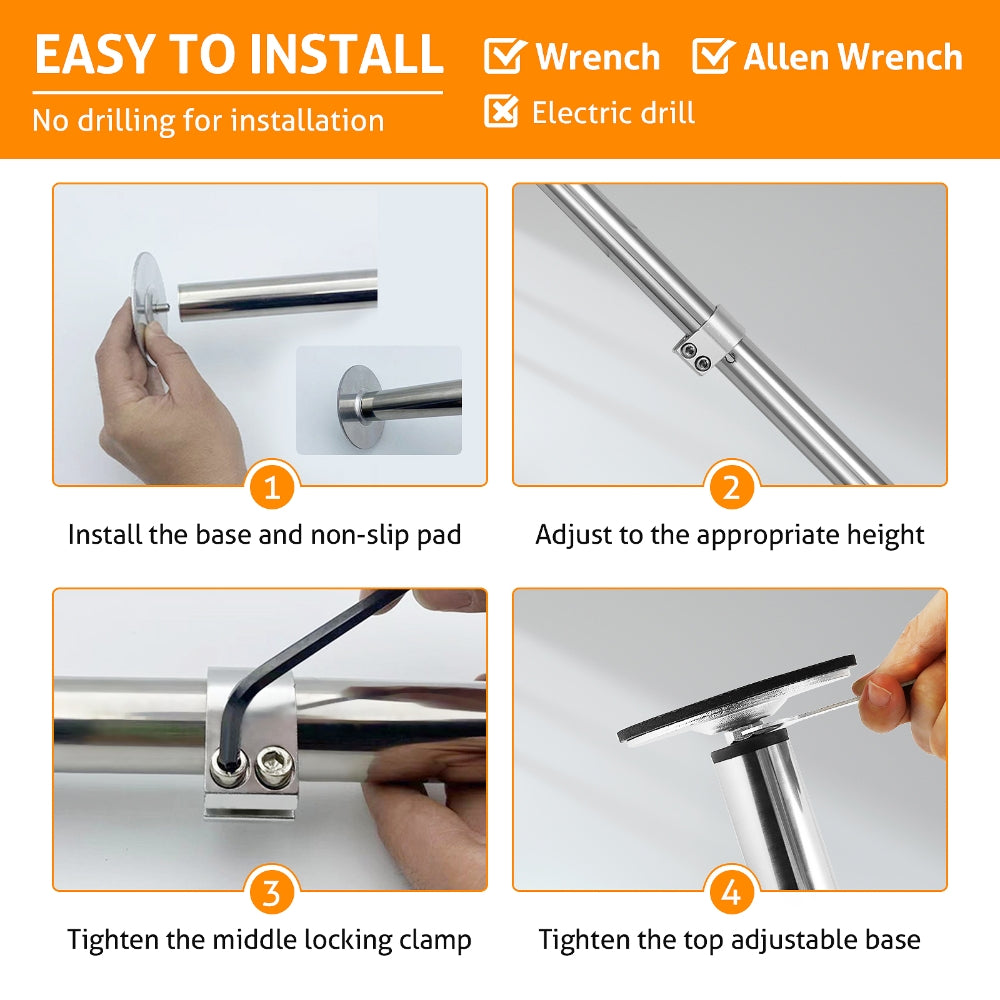 EASY TO INSTALL

No drilling for installation

Wrench

Allen Wrench

Electric drill

1

Install the base and non-slip pad

2

Adjust to the appropriate height

3

Tighten the middle locking clamp

4

Tighten the top adjustable base