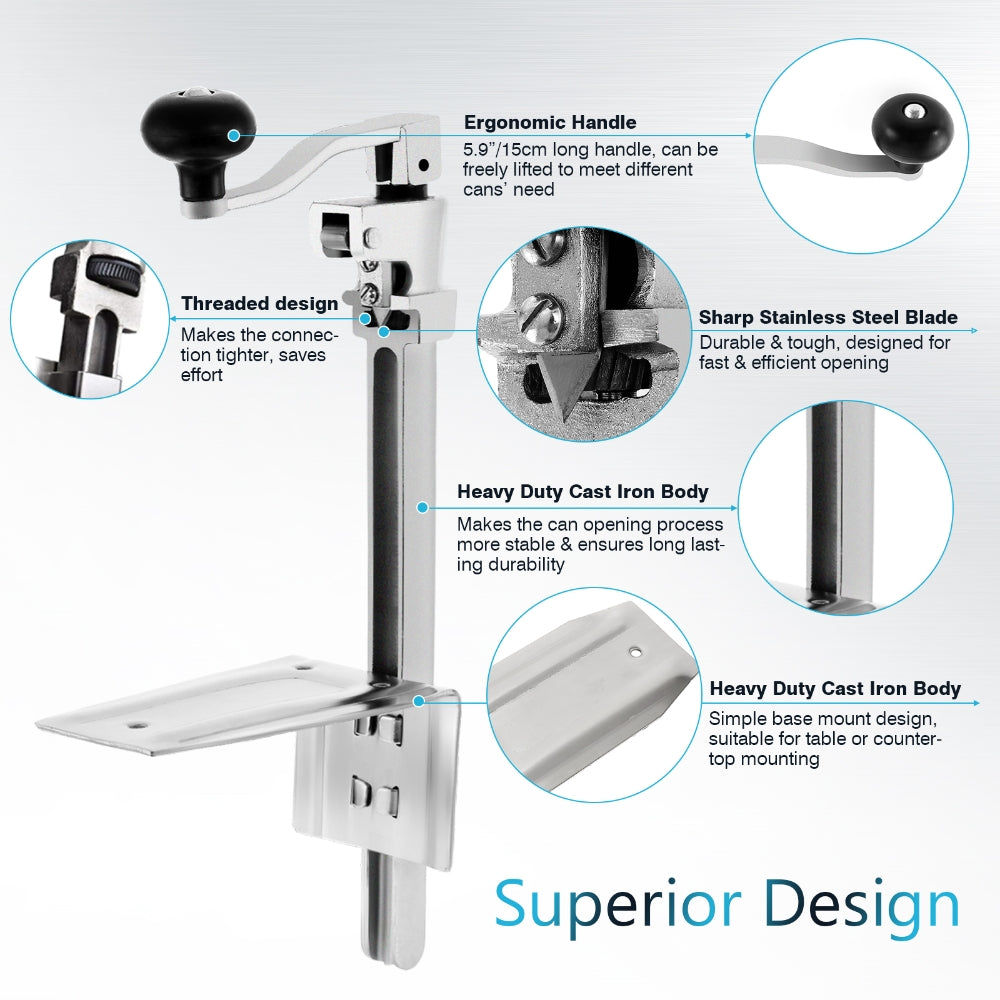 Ergonomic Handle
5.9"/15cm long handle, can be freely lifted to meet different cans' need

Threaded design
Makes the connection tighter, saves effort

Sharp Stainless Steel Blade
Durable & tough, designed for fast & efficient opening

Heavy Duty Cast Iron Body
Makes the can opening process more stable & ensures long lasting durability

Heavy Duty Cast Iron Body
Simple base mount design, suitable for table or countertop mounting

Superior Design